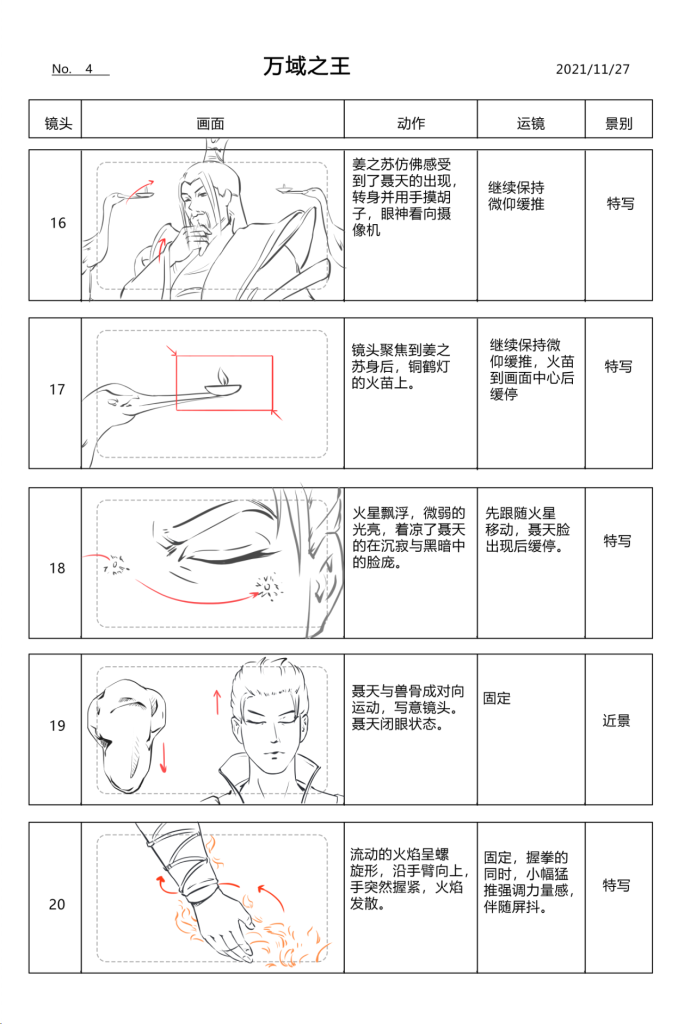 No. 4

万域之王

2021/11/27

| 镜头 | 画面 | 动作 | 运镜 | 景别 |
|---|---|---|---|---|
| 16 | | 姜之苏仿佛感受到了聂天的出现，转身并用手摸胡子，眼神看向摄像机 | 继续保持微仰缓推 | 特写 |
| 17 | | 镜头聚焦到姜之苏身后，铜鹤灯的火苗上。 | 继续保持微仰缓推，火苗到画面中心后缓停 | 特写 |
| 18 | | 火星飘浮，微弱的光亮，着凉了聂天的在沉寂与黑暗中的脸庞。 | 先跟随火星移动，聂天脸出现后缓停。 | 特写 |
| 19 | | 聂天与兽骨成对向运动，写意镜头。聂天闭眼状态。 | 固定 | 近景 |
| 20 | | 流动的火焰呈螺旋形，沿手臂向上，手突然握紧，火焰发散。 | 固定，握拳的同时，小幅猛推强调力量感，伴随屏抖。 | 特写 |